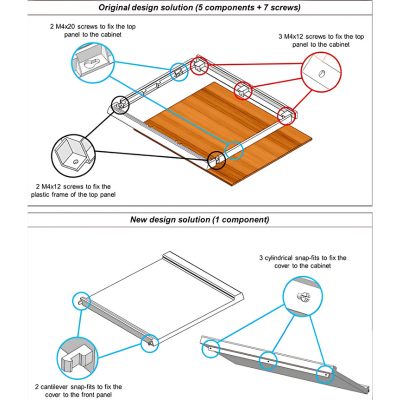 Original design solution (5 components + 7 screws)

2 M4x20 screws to fix the top panel to the cabinet

3 M4x12 screws to fix the top panel to the cabinet

2 M4x12 screws to fix the plastic frame of the top panel

New design solution (1 component)

3 cylindrical snap-fits to fix the cover to the cabinet

2 cantilever snap-fits to fix the cover to the front panel